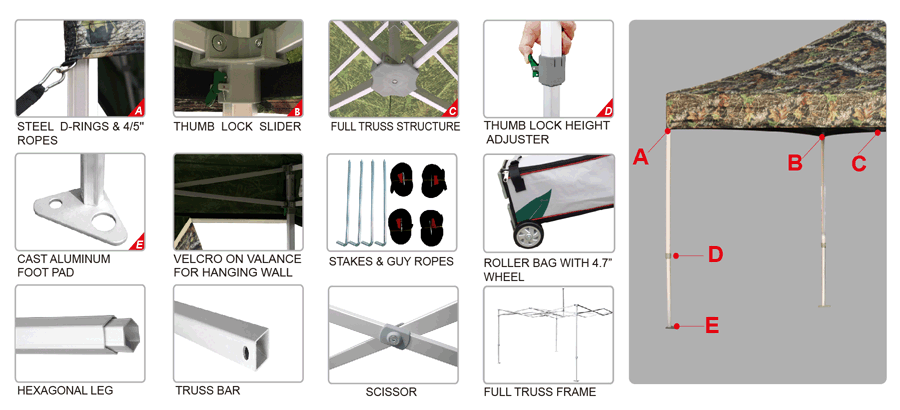 A
STEEL D-RINGS & 4/5" ROPES

B
THUMB LOCK SLIDER

C
FULL TRUSS STRUCTURE

D
THUMB LOCK HEIGHT ADJUSTER

E
CAST ALUMINUM FOOT PAD

VELCRO ON VALANCE FOR HANGING WALL

STAKES & GUY ROPES

ROLLER BAG WITH 4.7" WHEEL

HEXAGONAL LEG

TRUSS BAR

SCISSOR

FULL TRUSS FRAME

A
B
C
D
E