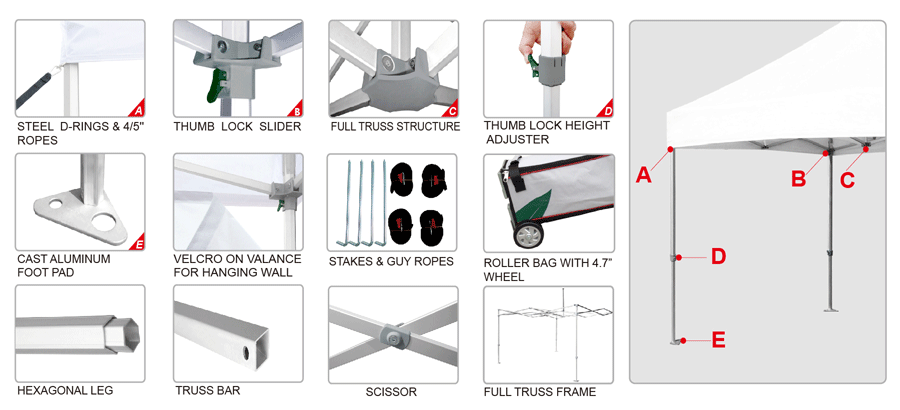 A
STEEL D-RINGS & 4/5" ROPES

B
THUMB LOCK SLIDER

C
FULL TRUSS STRUCTURE

D
THUMB LOCK HEIGHT ADJUSTER

E
CAST ALUMINUM FOOT PAD

VELCRO ON VALANCE FOR HANGING WALL

STAKES & GUY ROPES

ROLLER BAG WITH 4.7" WHEEL

HEXAGONAL LEG

TRUSS BAR

SCISSOR

FULL TRUSS FRAME

A
B
C
D
E