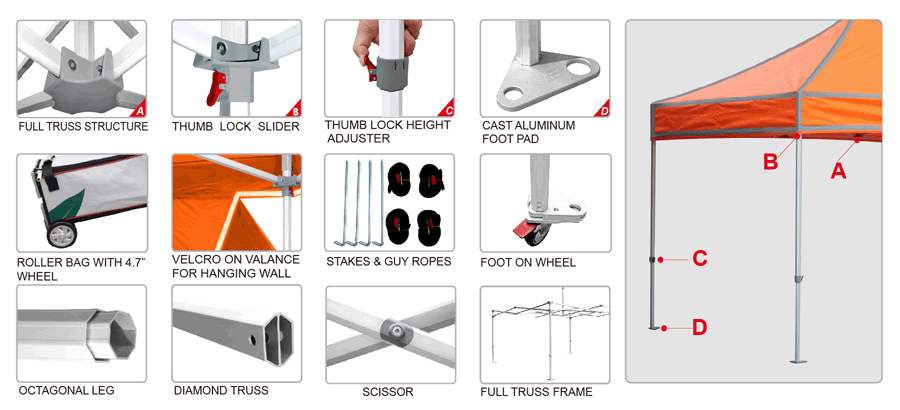 A
FULL TRUSS STRUCTURE

B
THUMB LOCK SLIDER

C
THUMB LOCK HEIGHT ADJUSTER

D
CAST ALUMINUM FOOT PAD

ROLLER BAG WITH 4.7" WHEEL

VELCRO ON VALANCE FOR HANGING WALL

STAKES & GUY ROPES

FOOT ON WHEEL

OCTAGONAL LEG

DIAMOND TRUSS

SCISSOR

FULL TRUSS FRAME

B
A
C
D