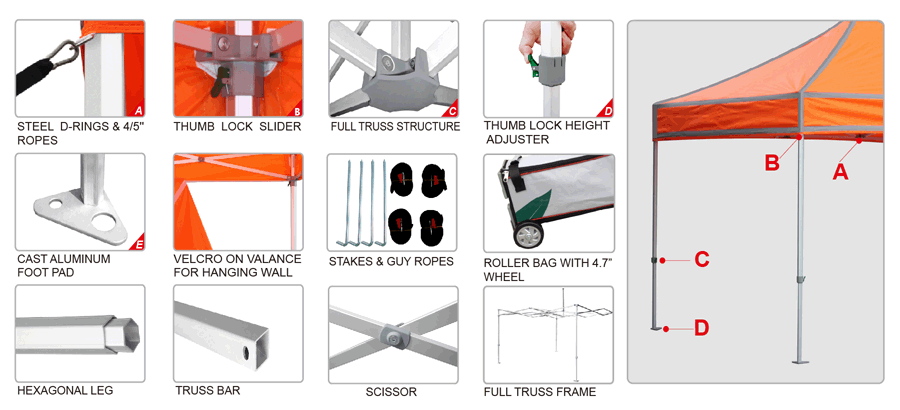 A
STEEL D-RINGS & 4/5" ROPES

B
THUMB LOCK SLIDER

C
FULL TRUSS STRUCTURE

D
THUMB LOCK HEIGHT ADJUSTER

E
CAST ALUMINUM FOOT PAD

VELCRO ON VALANCE FOR HANGING WALL

STAKES & GUY ROPES

ROLLER BAG WITH 4.7" WHEEL

HEXAGONAL LEG

TRUSS BAR

SCISSOR

FULL TRUSS FRAME

B
A
C
D