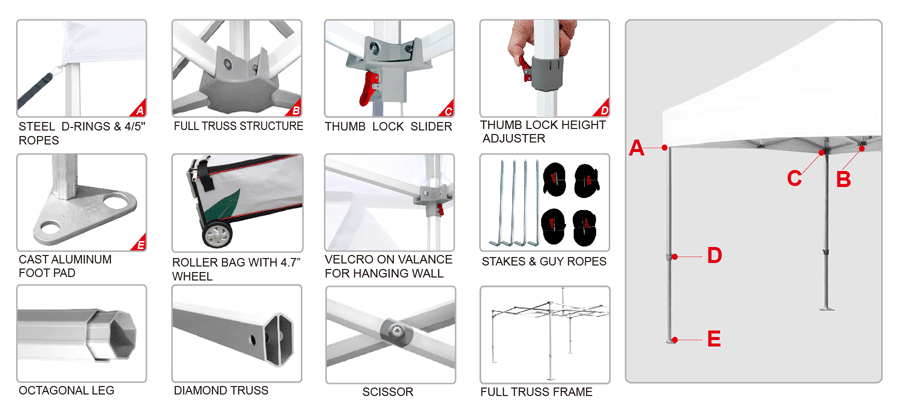 A
STEEL D-RINGS & 4/5" ROPES

B
FULL TRUSS STRUCTURE

C
THUMB LOCK SLIDER

D
THUMB LOCK HEIGHT ADJUSTER

E
CAST ALUMINUM FOOT PAD

ROLLER BAG WITH 4.7" WHEEL

VELCRO ON VALANCE FOR HANGING WALL

STAKES & GUY ROPES

OCTAGONAL LEG

DIAMOND TRUSS

SCISSOR

FULL TRUSS FRAME

A
C
B
D
E