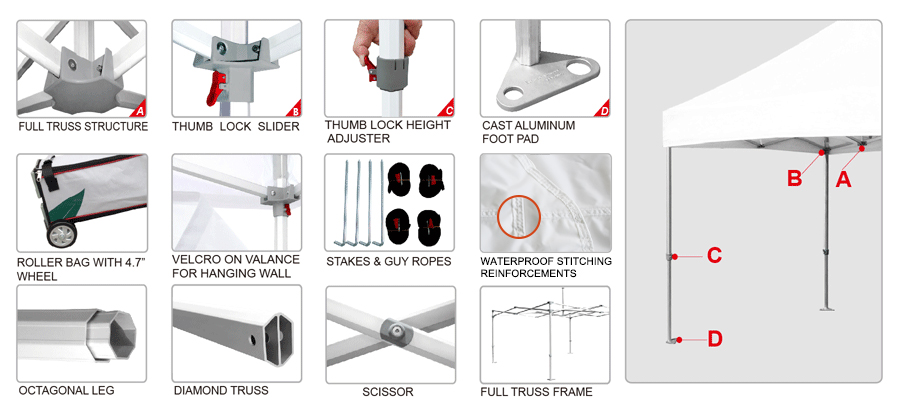 A
FULL TRUSS STRUCTURE

B
THUMB LOCK SLIDER

C
THUMB LOCK HEIGHT ADJUSTER

D
CAST ALUMINUM FOOT PAD

ROLLER BAG WITH 4.7" WHEEL

VELCRO ON VALANCE FOR HANGING WALL

STAKES & GUY ROPES

WATERPROOF STITCHING REINFORCEMENTS

OCTAGONAL LEG

DIAMOND TRUSS

SCISSOR

FULL TRUSS FRAME

B
A
C
D