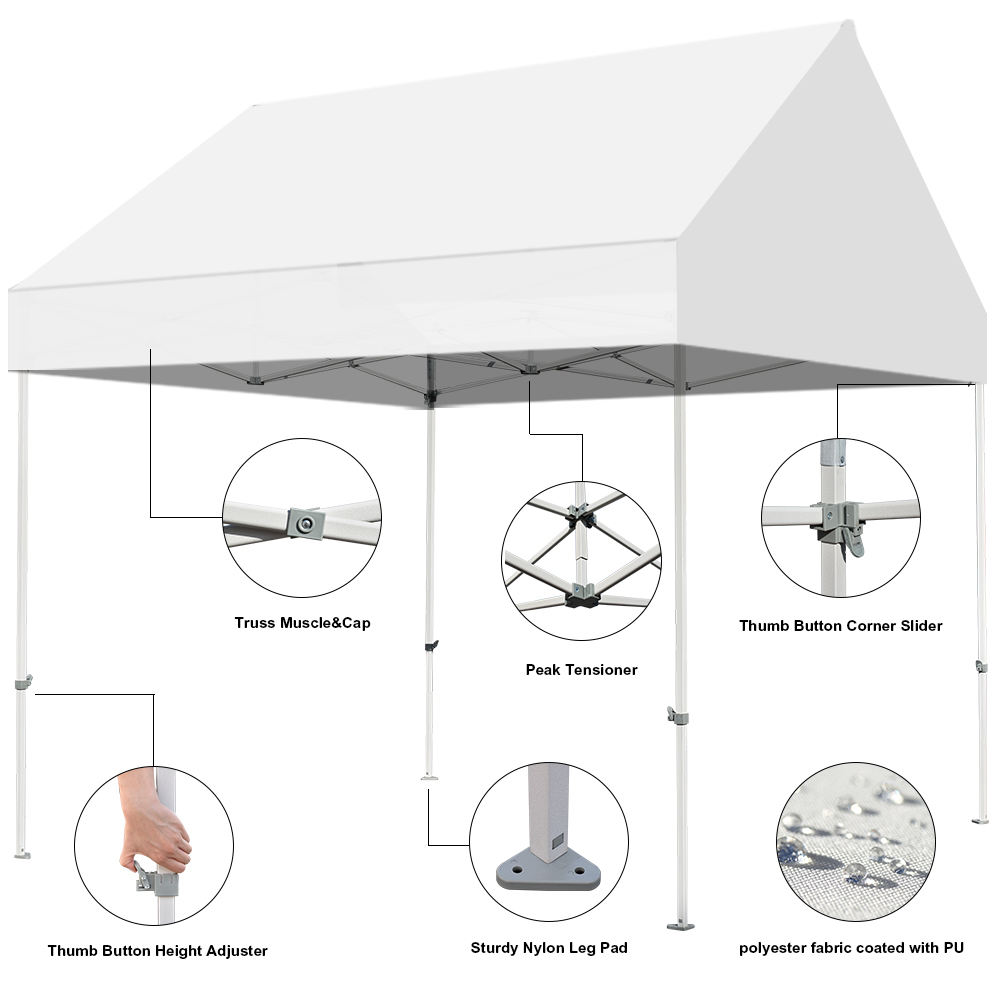 Truss Muscle&Cap

Peak Tensioner

Thumb Button Corner Slider

Thumb Button Height Adjuster

Sturdy Nylon Leg Pad

polyester fabric coated with PU