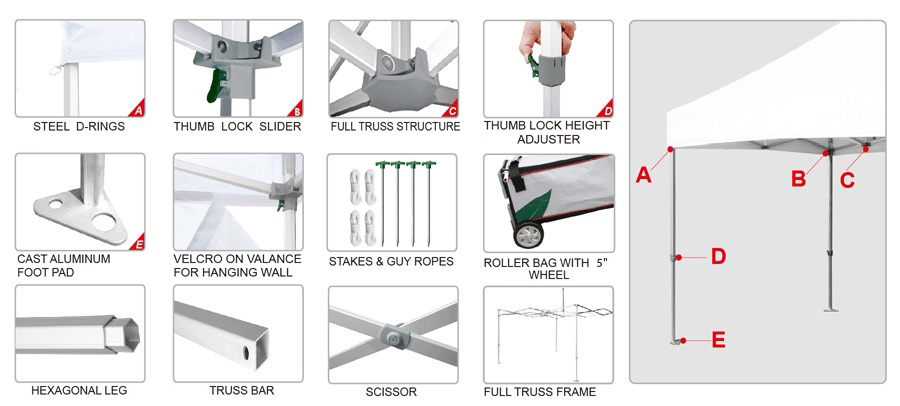 A
STEEL D-RINGS

B
THUMB LOCK SLIDER

C
FULL TRUSS STRUCTURE

D
THUMB LOCK HEIGHT ADJUSTER

E
CAST ALUMINUM FOOT PAD

VELCRO ON VALANCE FOR HANGING WALL

STAKES & GUY ROPES

ROLLER BAG WITH 5" WHEEL

HEXAGONAL LEG

TRUSS BAR

SCISSOR

FULL TRUSS FRAME

A
B
C
D
E