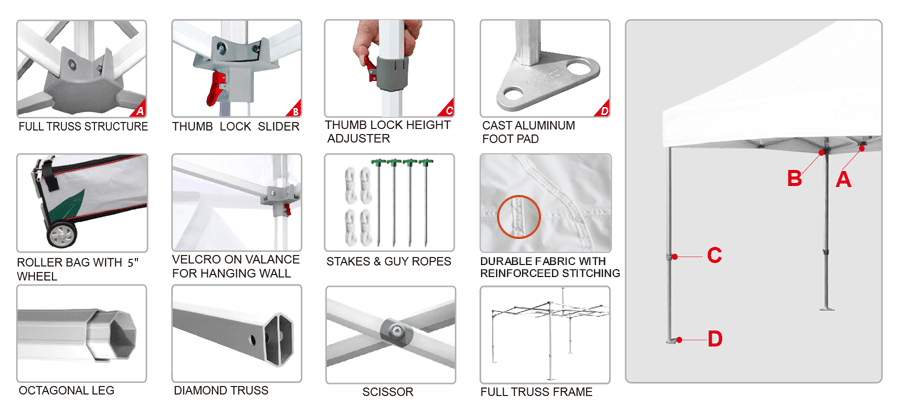 A
FULL TRUSS STRUCTURE

B
THUMB LOCK SLIDER

C
THUMB LOCK HEIGHT ADJUSTER

D
CAST ALUMINUM FOOT PAD

ROLLER BAG WITH 5" WHEEL

VELCRO ON VALANCE FOR HANGING WALL

STAKES & GUY ROPES

DURABLE FABRIC WITH REINFORCEED STITCHING

OCTAGONAL LEG

DIAMOND TRUSS

SCISSOR

FULL TRUSS FRAME

B
A
C
D